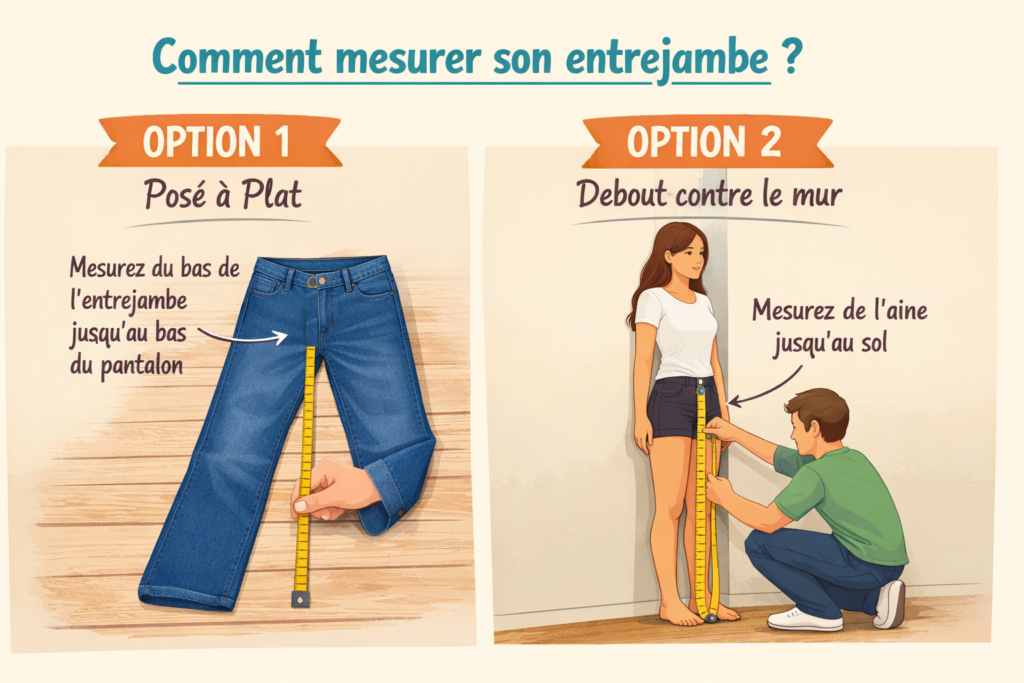 Comment mesurer son entrejambe ?

OPTION 1

Posé à Plat

Mesurez du bas de l'entrejambe jusqu'au bas du pantalon

OPTION 2

Debout contre le mur

Mesurez de l'aine jusqu'au sol